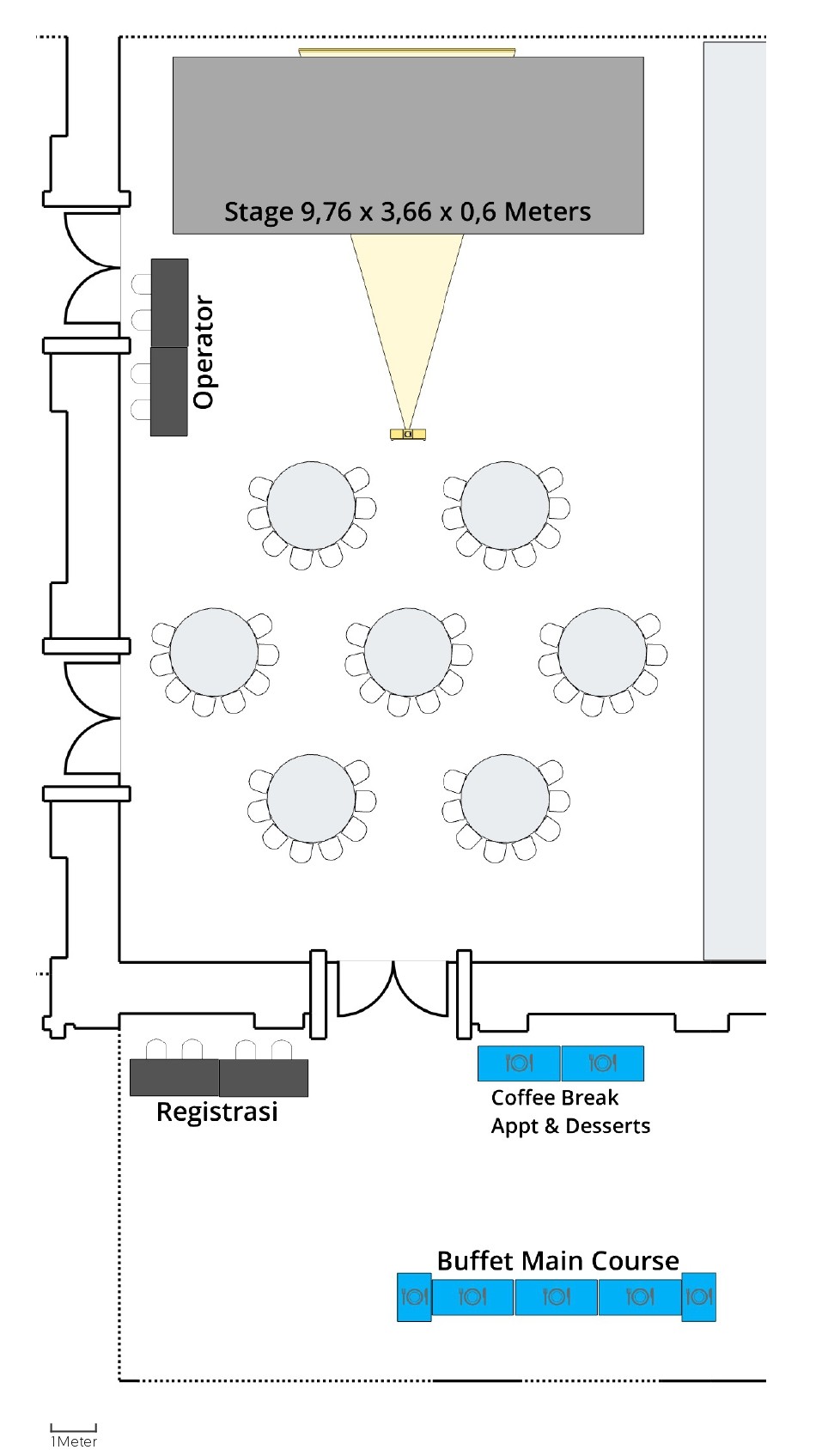 Stage 9,76 x 3,66 x 0,6 Meters

Operator

Registrasi

Coffee Break
Appt & Desserts

Buffet Main Course

1Meter