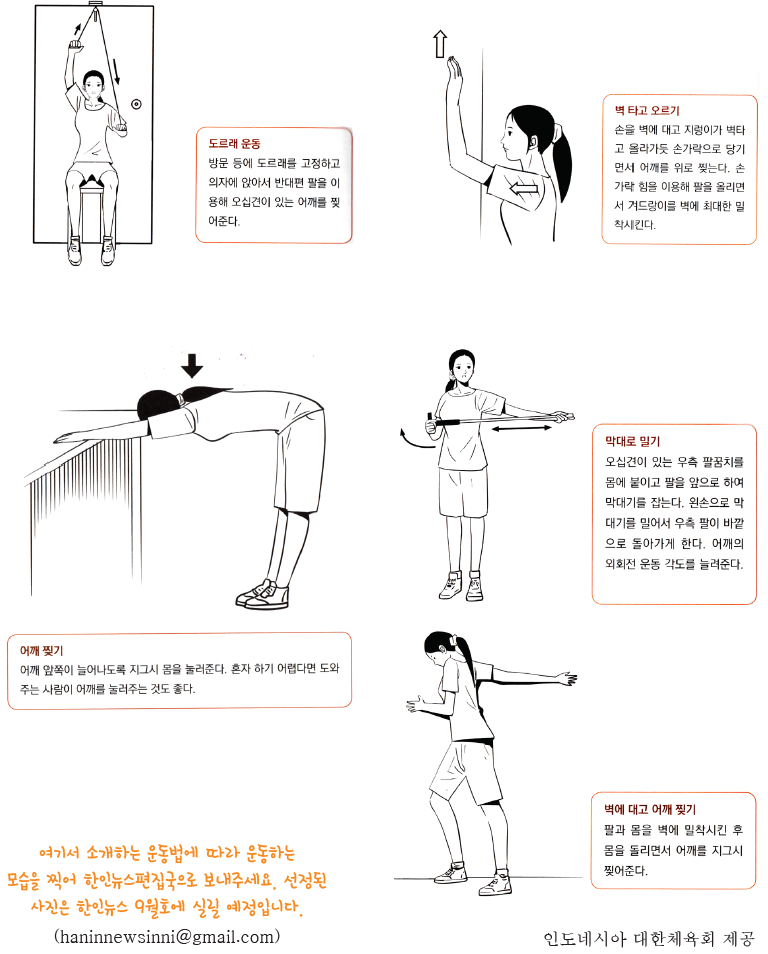 도르래 운동
방문 등에 도르래를 고정하고 의자에 앉아서 반대편 팔을 이용해 오십견이 있는 어깨를 찢어준다.

벽 타고 오르기
손을 벽에 대고 지렁이가 벽타고 올라가듯 손가락으로 당기면서 어깨를 위로 찢는다. 손가락 힘을 이용해 팔을 올리면서 겨드랑이를 벽에 최대한 밀착시킨다.

막대로 밀기
오십견이 있는 우측 팔꿈치를 몸에 붙이고 팔을 앞으로 하여 막대기를 잡는다. 왼손으로 막대기를 밀어서 우측 팔이 바깥으로 돌아가게 한다. 어깨의 외회전 운동 각도를 늘려준다.

어깨 찢기
어깨 앞쪽이 늘어나도록 지그시 몸을 눌러준다. 혼자 하기 어렵다면 도와주는 사람이 어깨를 눌러주는 것도 좋다.

벽에 대고 어깨 찢기
팔과 몸을 벽에 밀착시킨 후 몸을 돌리면서 어깨를 지그시 찢어준다.

여기서 소개하는 운동법에 따라 운동하는 모습을 찍어 한인뉴스편집국으로 보내주세요. 선정된 사진은 한인뉴스 9월호에 실릴 예정입니다.
(haninnewsinni@gmail.com)

인도네시아 대한체육회 제공